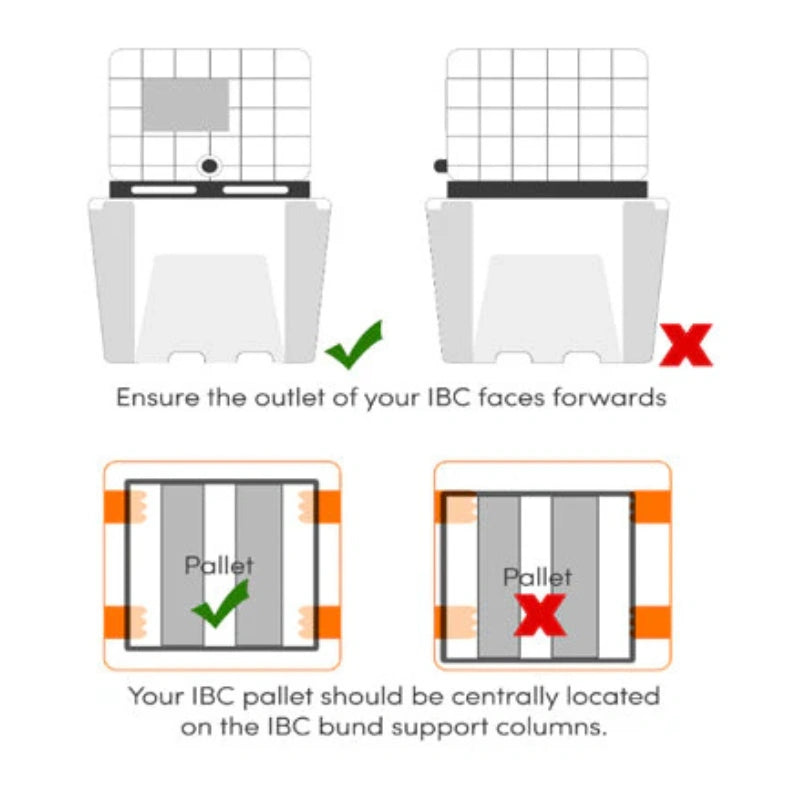 Ensure the outlet of your IBC faces forwards

Pallet

Pallet

Your IBC pallet should be centrally located on the IBC bund support columns.